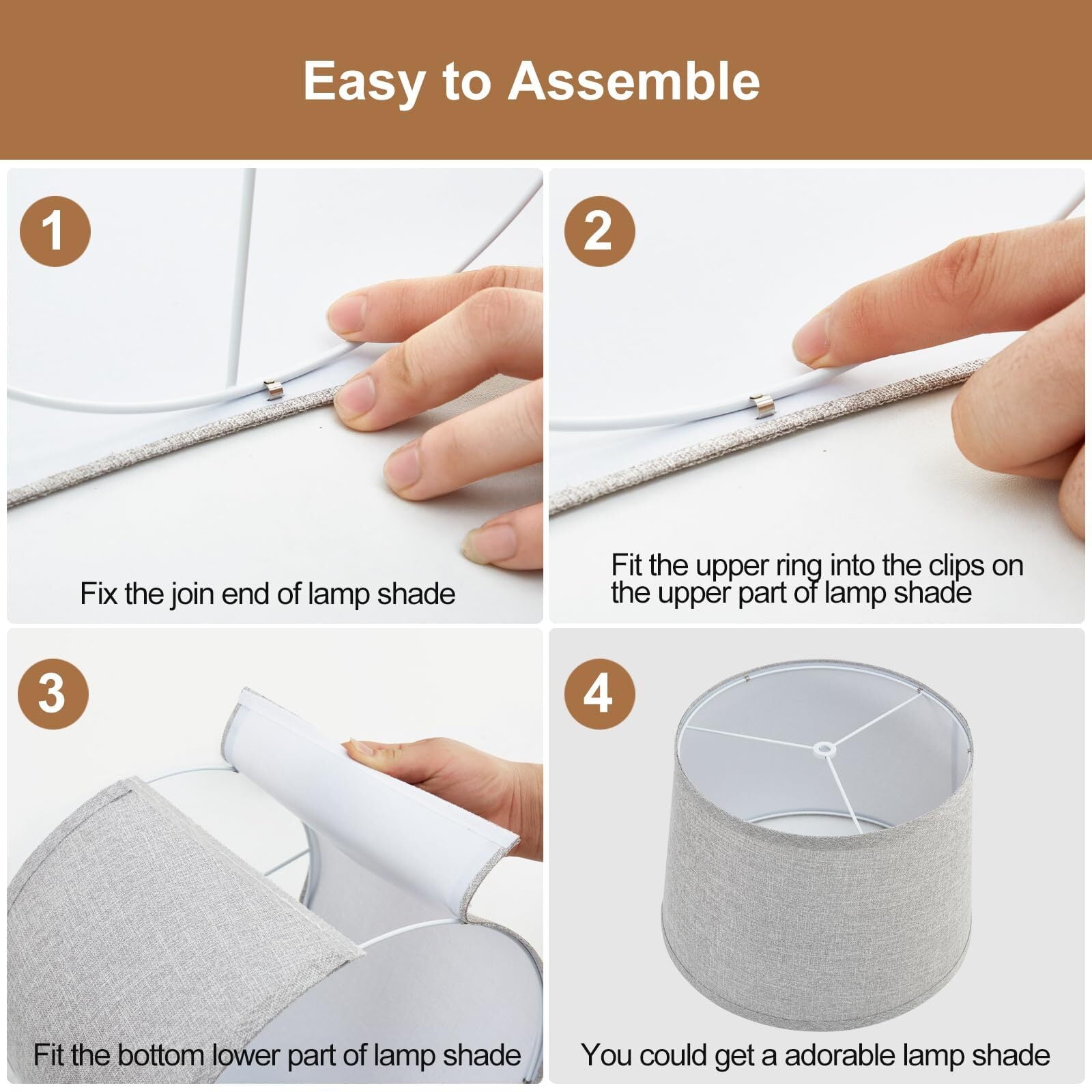 Easy to Assemble

1

Fix the join end of lamp shade

2

Fit the upper ring into the clips on the upper part of lamp shade

3

Fit the bottom lower part of lamp shade

4

You could get a adorable lamp shade