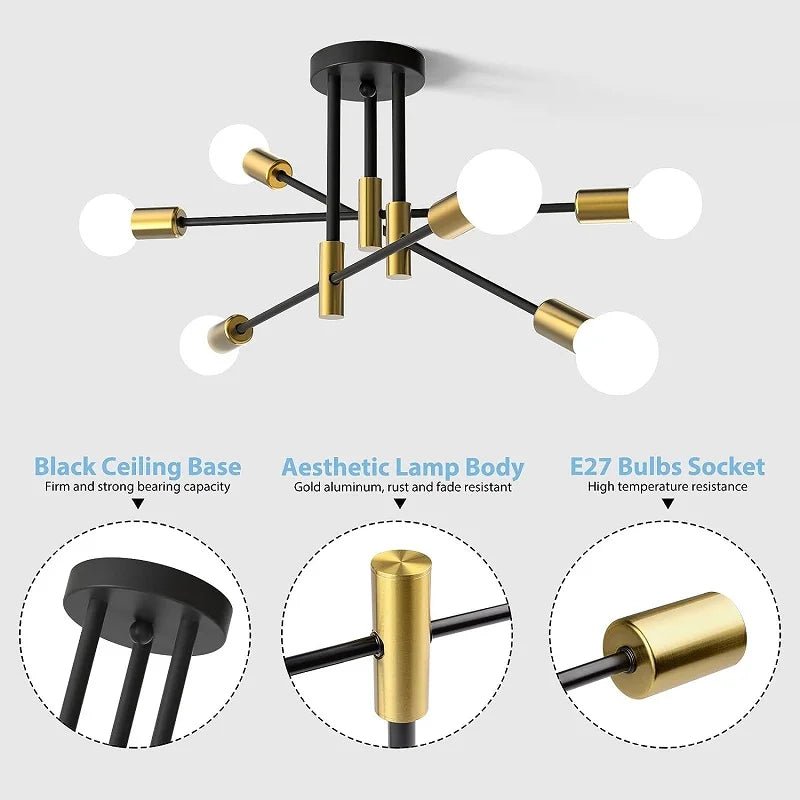 Black Ceiling Base
Firm and strong bearing capacity

Aesthetic Lamp Body
Gold aluminum, rust and fade resistant

E27 Bulbs Socket
High temperature resistance