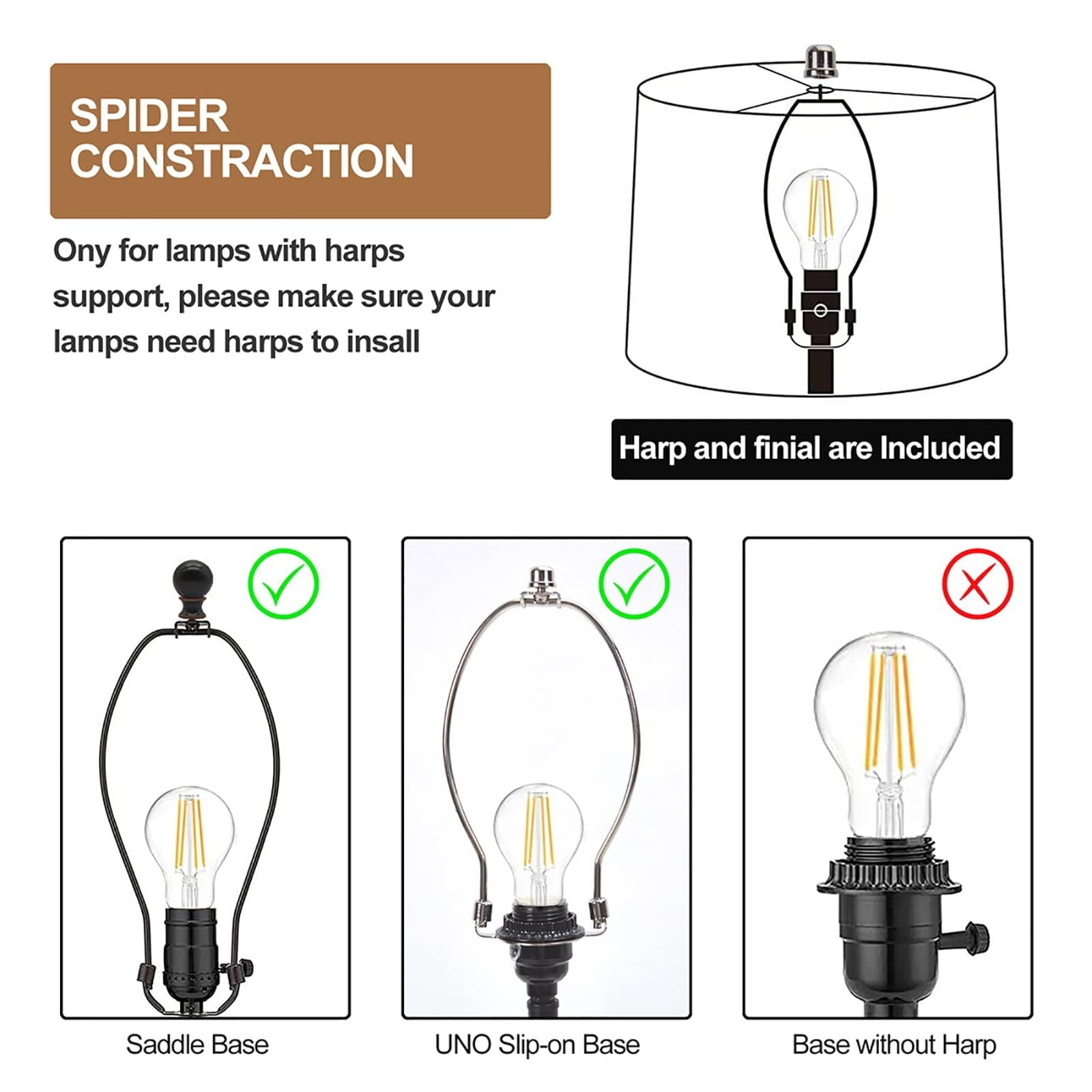 SPIDER CONSTRACTION

Ony for lamps with harps support, please make sure your lamps need harps to insall

Harp and finial are Included

Saddle Base

UNO Slip-on Base

Base without Harp