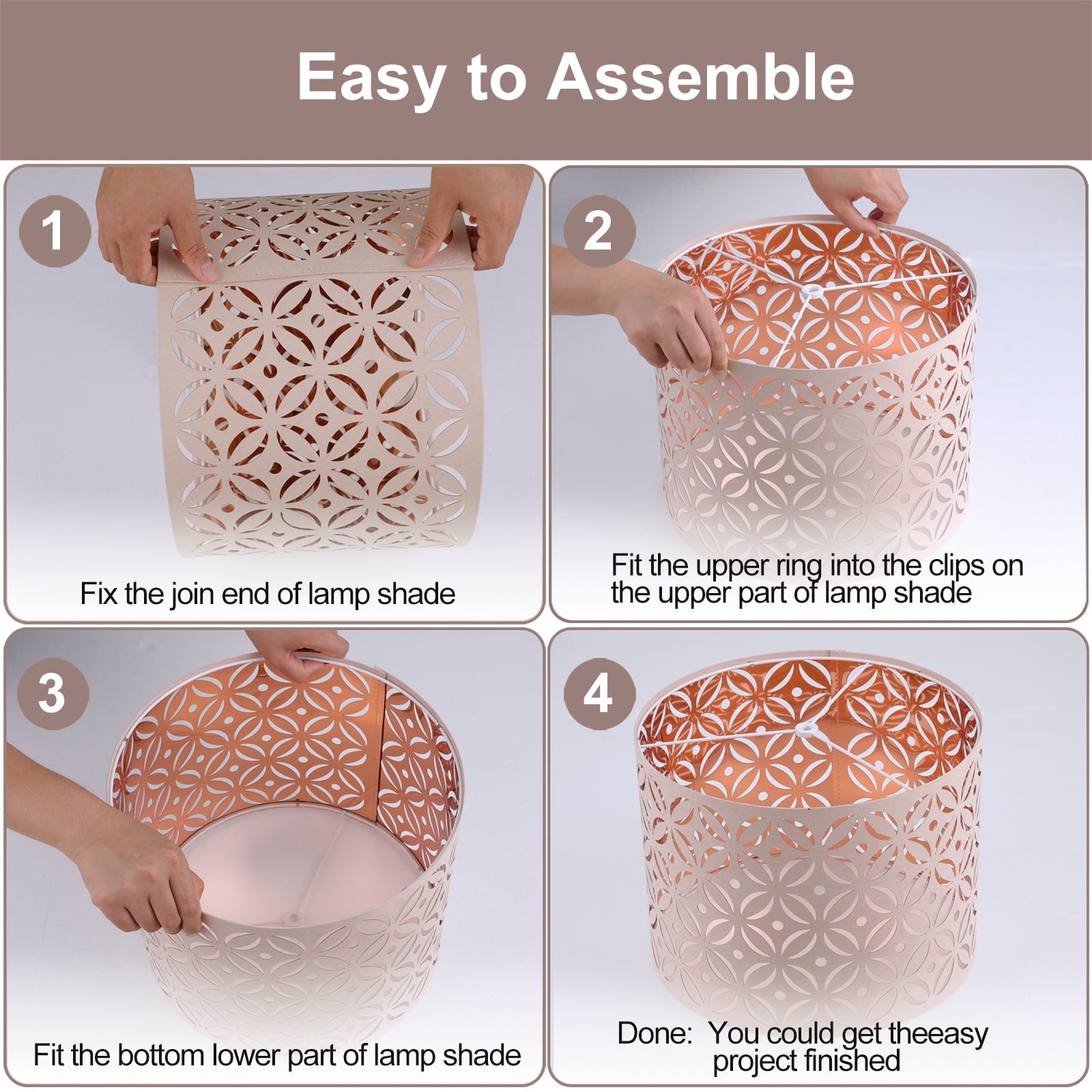 Easy to Assemble

1

Fix the join end of lamp shade

2

Fit the upper ring into the clips on the upper part of lamp shade

3

Fit the bottom lower part of lamp shade

4

Done: You could get theeasy project finished